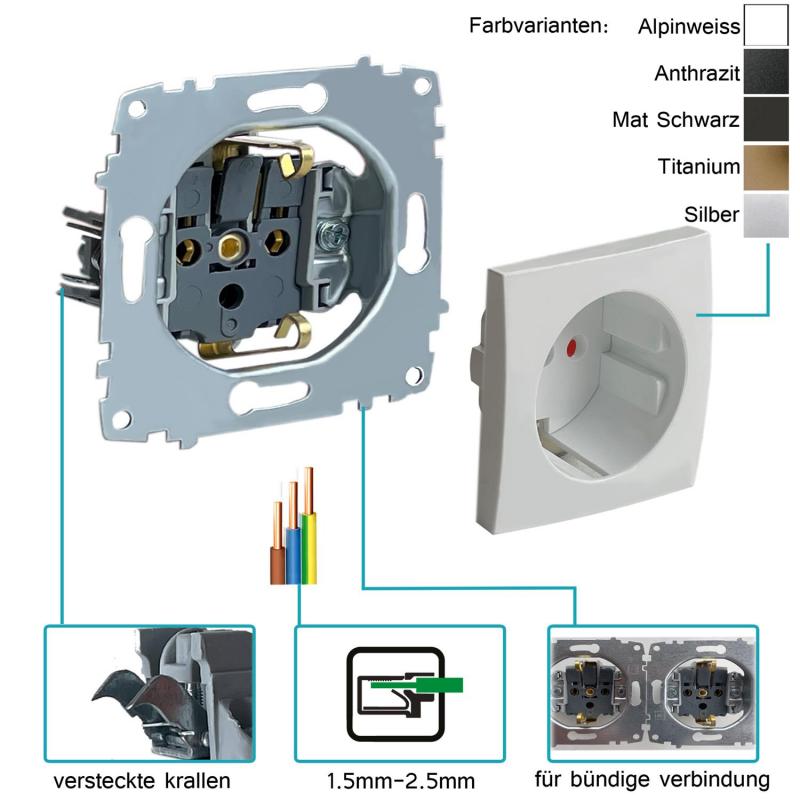 Farbvarianten: Alpinweiss

Anthrazit

Mat Schwarz

Titanium

Silber

versteckte krallen

1.5mm-2.5mm

für bündige verbindung